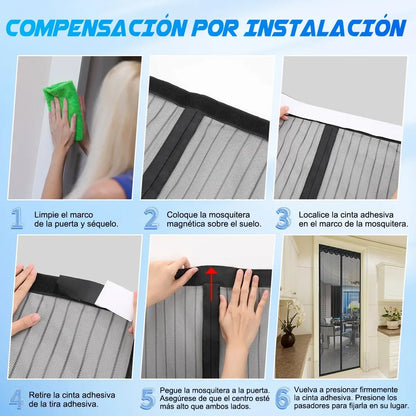 COMPENSACIÓN POR INSTALACIÓN

1 Limpie el marco de la puerta y séquelo.

2 Coloque la mosquitera magnética sobre el suelo.

3 Localice la cinta adhesiva en el marco de la mosquitera.

4 Retire la cinta adhesiva de la tira adhesiva.

5 Pegue la mosquitera a la puerta. Asegúrese de que el centro esté más alto que ambos lados.

6 Vuelva a presionar firmemente la cinta adhesiva. Presione los pasadores para fijarla en su lugar.