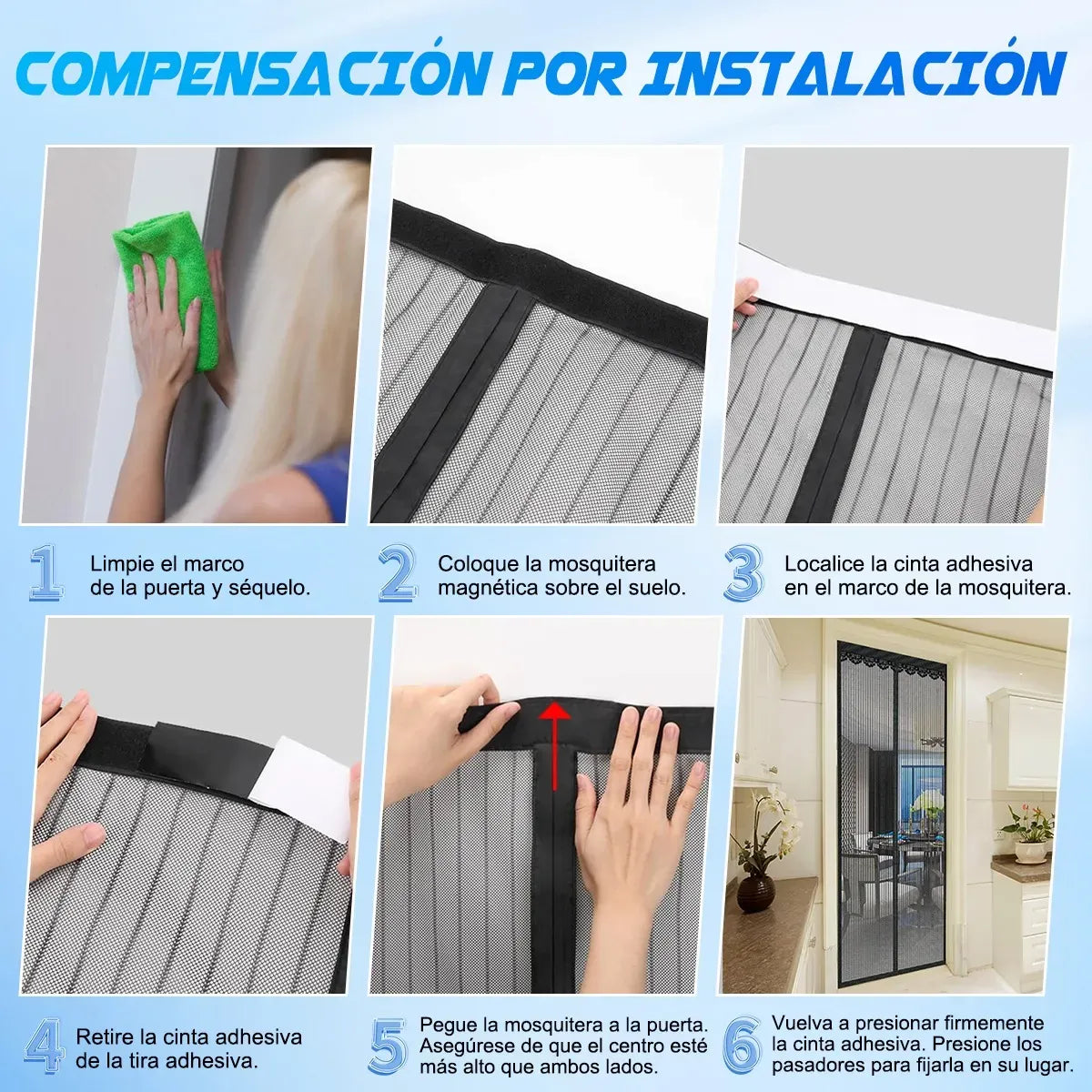 COMPENSACIÓN POR INSTALACIÓN

1 Limpie el marco de la puerta y séquelo.

2 Coloque la mosquitera magnética sobre el suelo.

3 Localice la cinta adhesiva en el marco de la mosquitera.

4 Retire la cinta adhesiva de la tira adhesiva.

5 Pegue la mosquitera a la puerta. Asegúrese de que el centro esté más alto que ambos lados.

6 Vuelva a presionar firmemente la cinta adhesiva. Presione los pasadores para fijarla en su lugar.