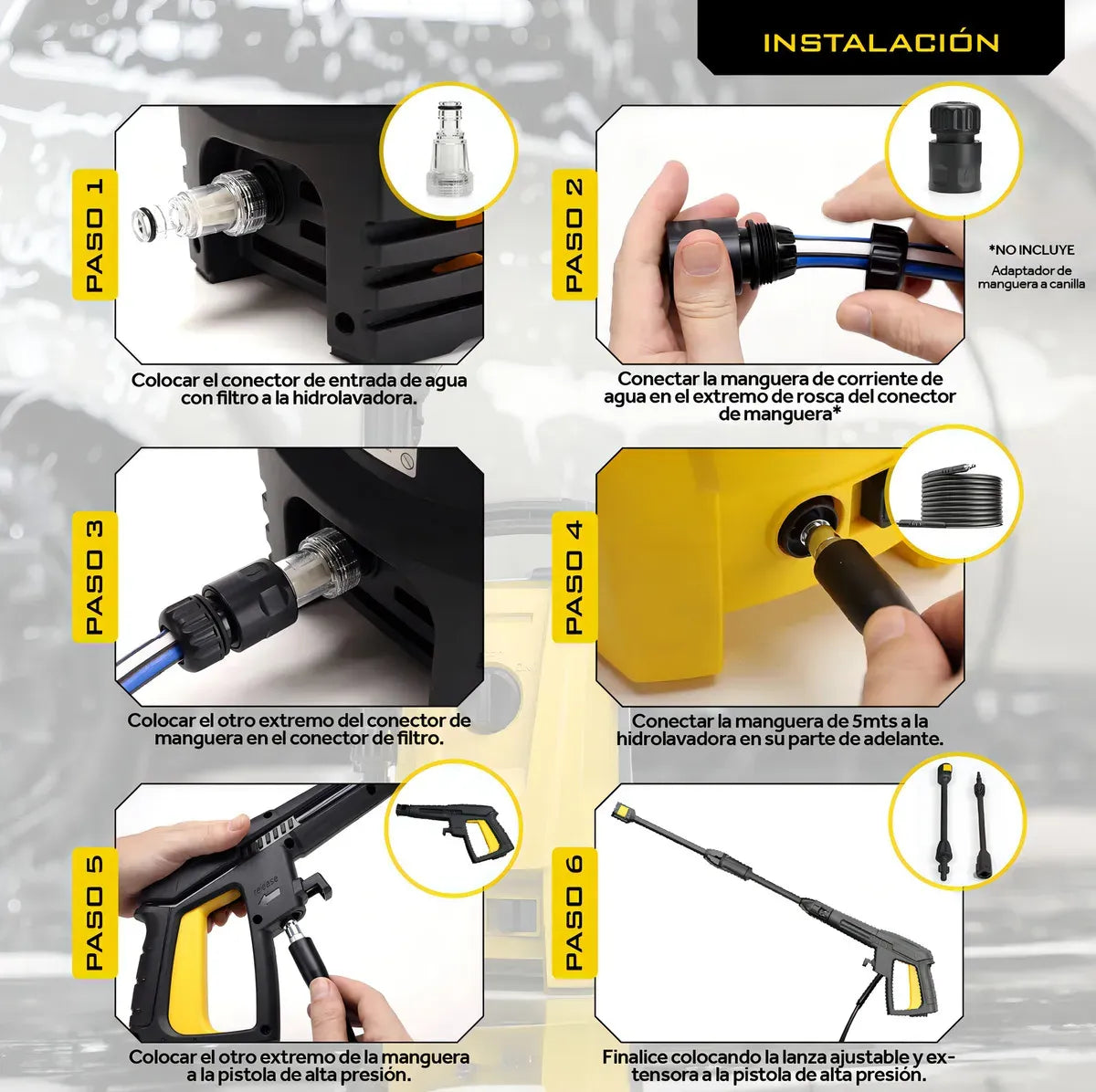 INSTALACIÓN

PASO 1

Colocar el conector de entrada de agua con filtro a la hidrolavadora.

PASO 2

*NO INCLUYE
Adaptador de manguera a canilla

Conectar la manguera de corriente de agua en el extremo de rosca del conector de manguera*

PASO 3

Colocar el otro extremo del conector de manguera en el conector de filtro.

PASO 4

Conectar la manguera de 5mts a la hidrolavadora en su parte de adelante.

PASO 5

release

Colocar el otro extremo de la manguera a la pistola de alta presión.

PASO 6

Finalice colocando la lanza ajustable y extensora a la pistola de alta presión.