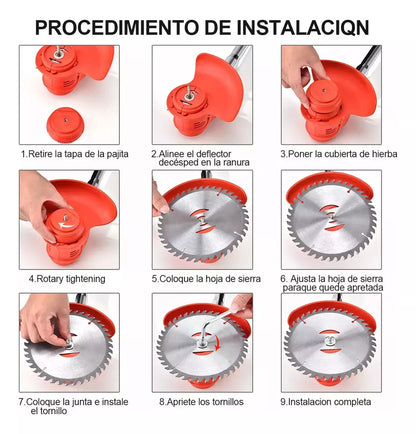 PROCEDIMIENTO DE INSTALACIQN

1.Retire la tapa de la pajita

2.Alinee el deflector decésped en la ranura

3.Poner la cubierta de hierba

4.Rotary tightening

5.Coloque la hoja de sierra

6. Ajusta la hoja de sierra paraque quede apretada

7.Coloque la junta e instale el tornillo

8.Apriete los tornillos

9.Instalacion completa