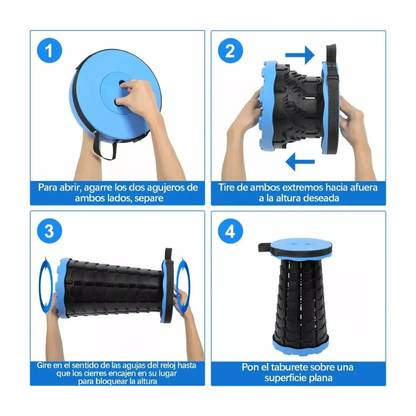 1

Para abrir, agarre los dos agujeros de ambos lados, separe

2

Tire de ambos extremos hacia afuera a la altura deseada

3

Gire en el sentido de las agujas del reloj hasta que los cierres encajen en su lugar para bloquear la altura

4

Pon el taburete sobre una superficie plana