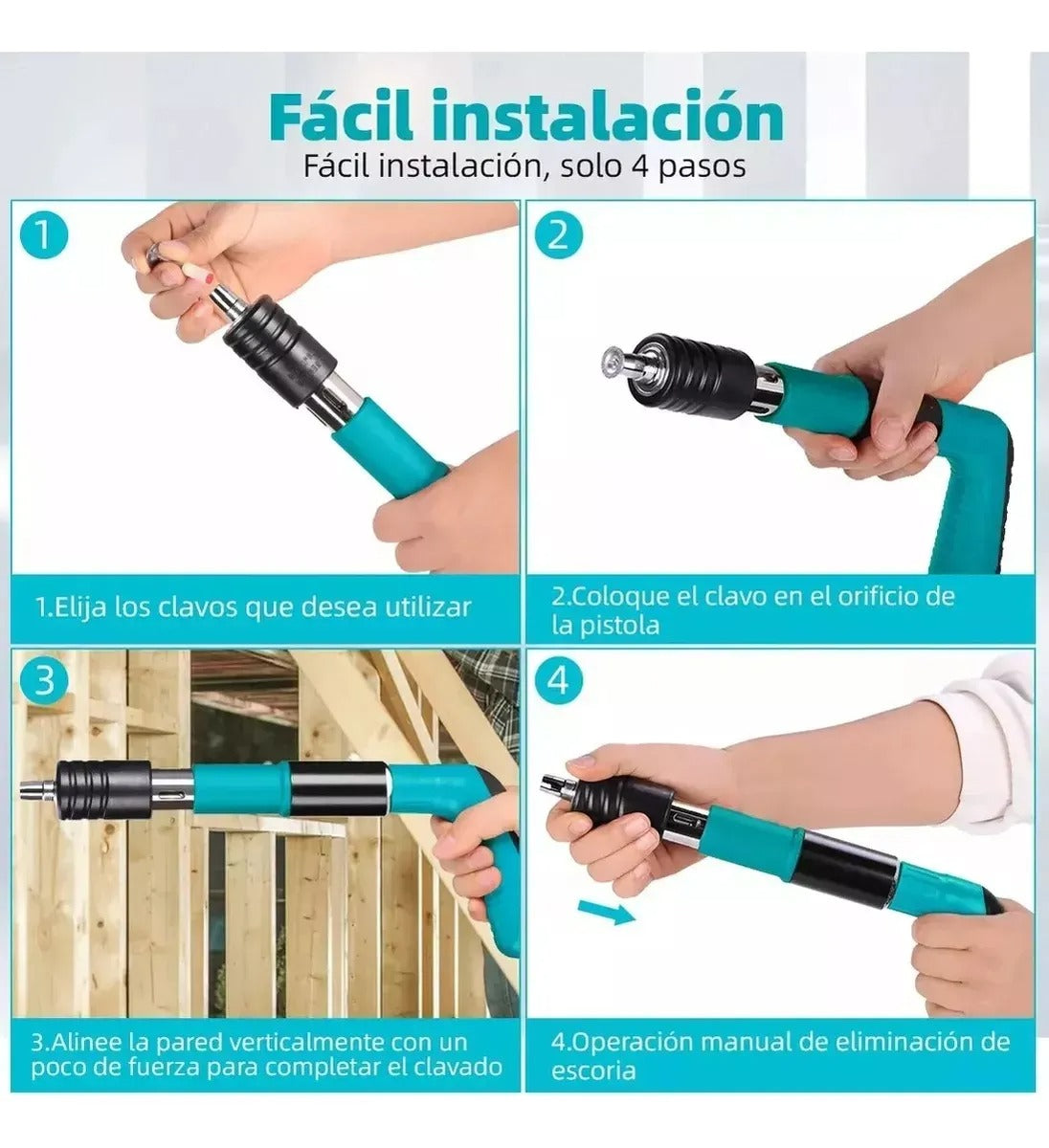 Fácil instalación
Fácil instalación, solo 4 pasos

1

1.Elija los clavos que desea utilizar

2

2.Coloque el clavo en el orificio de la pistola

3

3.Alinee la pared verticalmente con un poco de fuerza para completar el clavado

4

4.Operación manual de eliminación de escoria